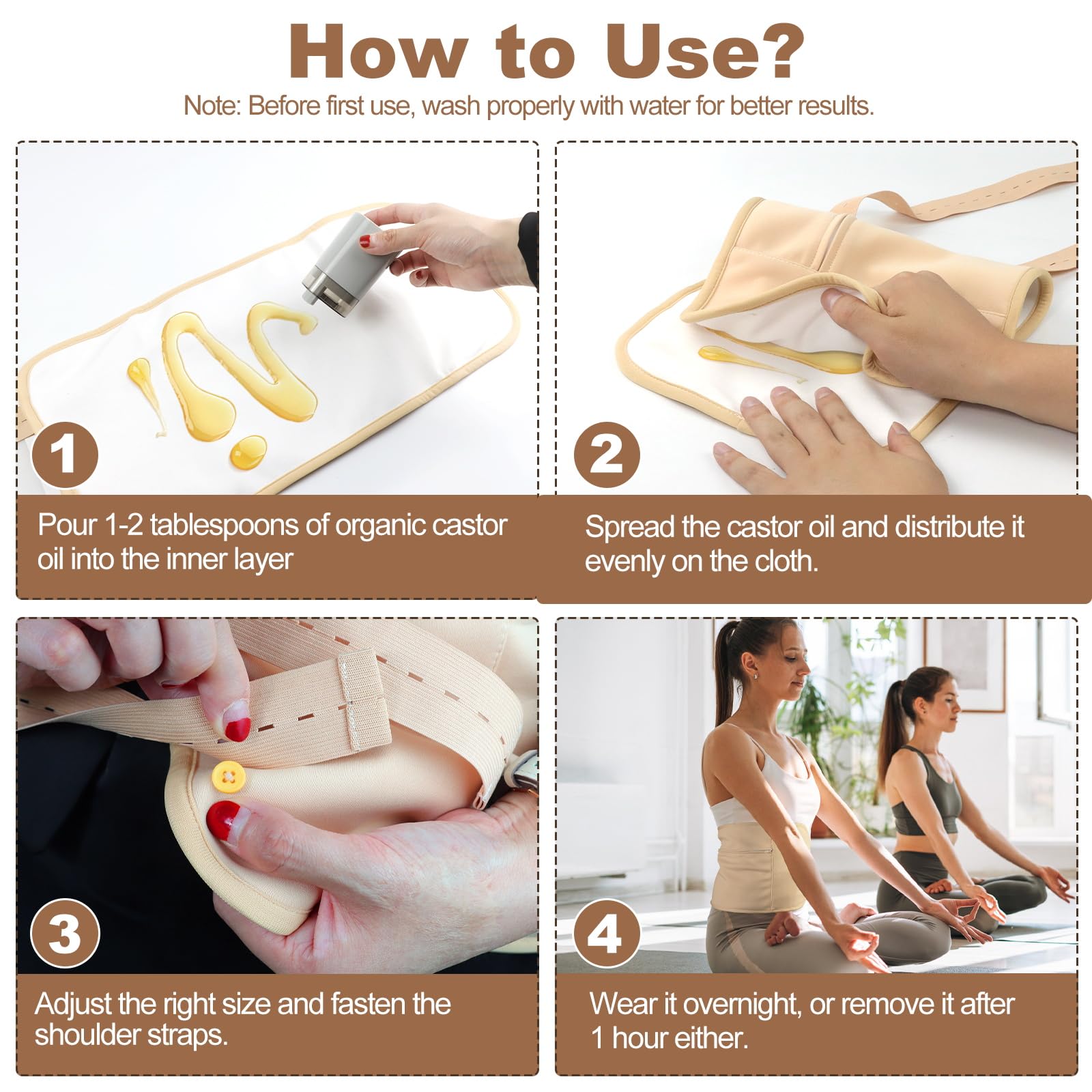 How to Use?

Note: Before first use, wash properly with water for better results.

1

Pour 1-2 tablespoons of organic castor oil into the inner layer

2

Spread the castor oil and distribute it evenly on the cloth.

3

Adjust the right size and fasten the shoulder straps.

4

Wear it overnight, or remove it after 1 hour either.